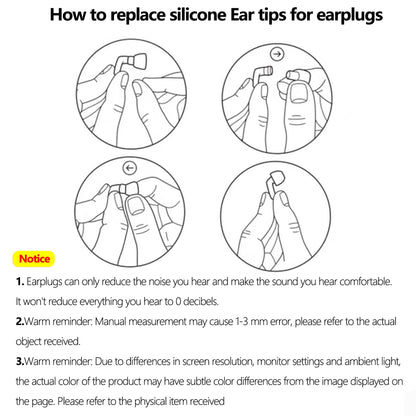 How to replace silicone Ear tips for earplugs

Notice

1. Earplugs can only reduce the noise you hear and make the sound you hear comfortable. It won't reduce everything you hear to 0 decibels.

2.Warm reminder: Manual measurement may cause 1-3 mm error, please refer to the actual object received.

3.Warm reminder: Due to differences in screen resolution, monitor settings and ambient light, the actual color of the product may have subtle color differences from the image displayed on the page. Please refer to the physical item received