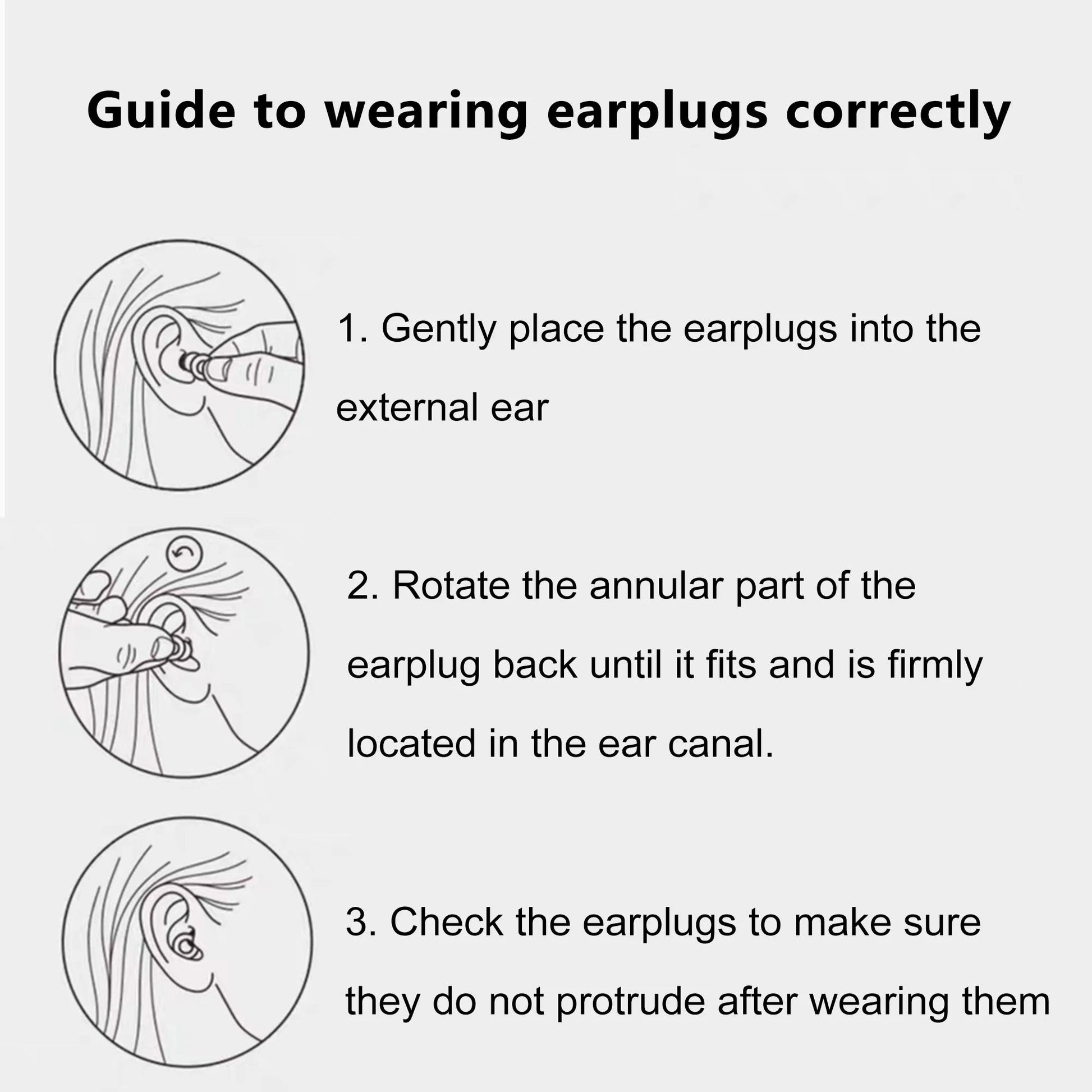 Guide to wearing earplugs correctly

1. Gently place the earplugs into the external ear

2. Rotate the annular part of the earplug back until it fits and is firmly located in the ear canal.

3. Check the earplugs to make sure they do not protrude after wearing them