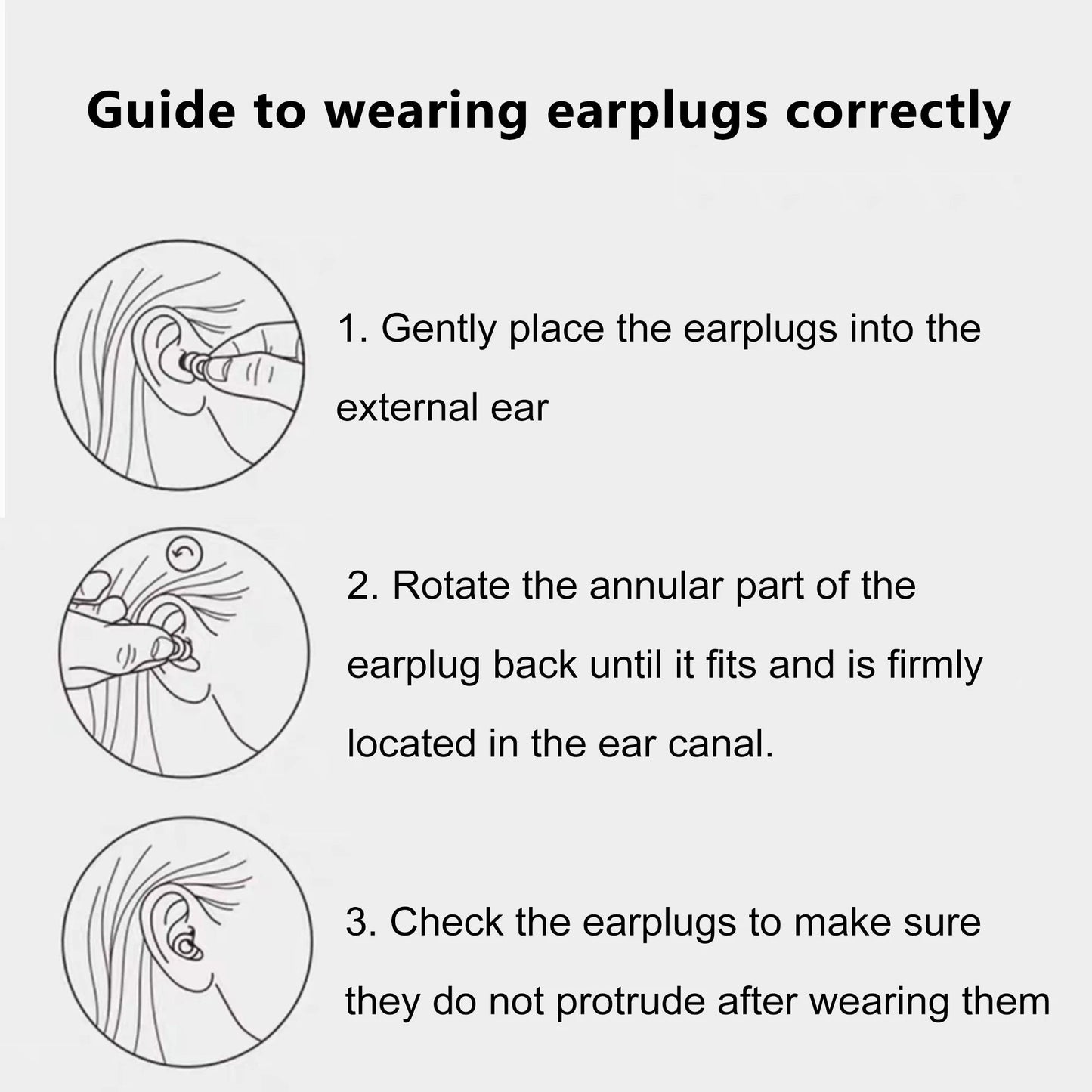 Guide to wearing earplugs correctly

1. Gently place the earplugs into the external ear

2. Rotate the annular part of the earplug back until it fits and is firmly located in the ear canal.

3. Check the earplugs to make sure they do not protrude after wearing them