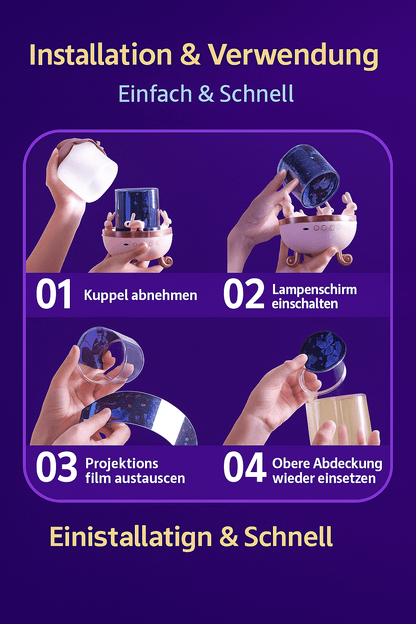 Installation & Verwendung

Einfach & Schnell

01 Kuppel abnehmen

02 Lampenschirm einschalten

03 Projektions film austauscen

04 Obere Abdeckung wieder einsetzen

Einistallatign & Schnell