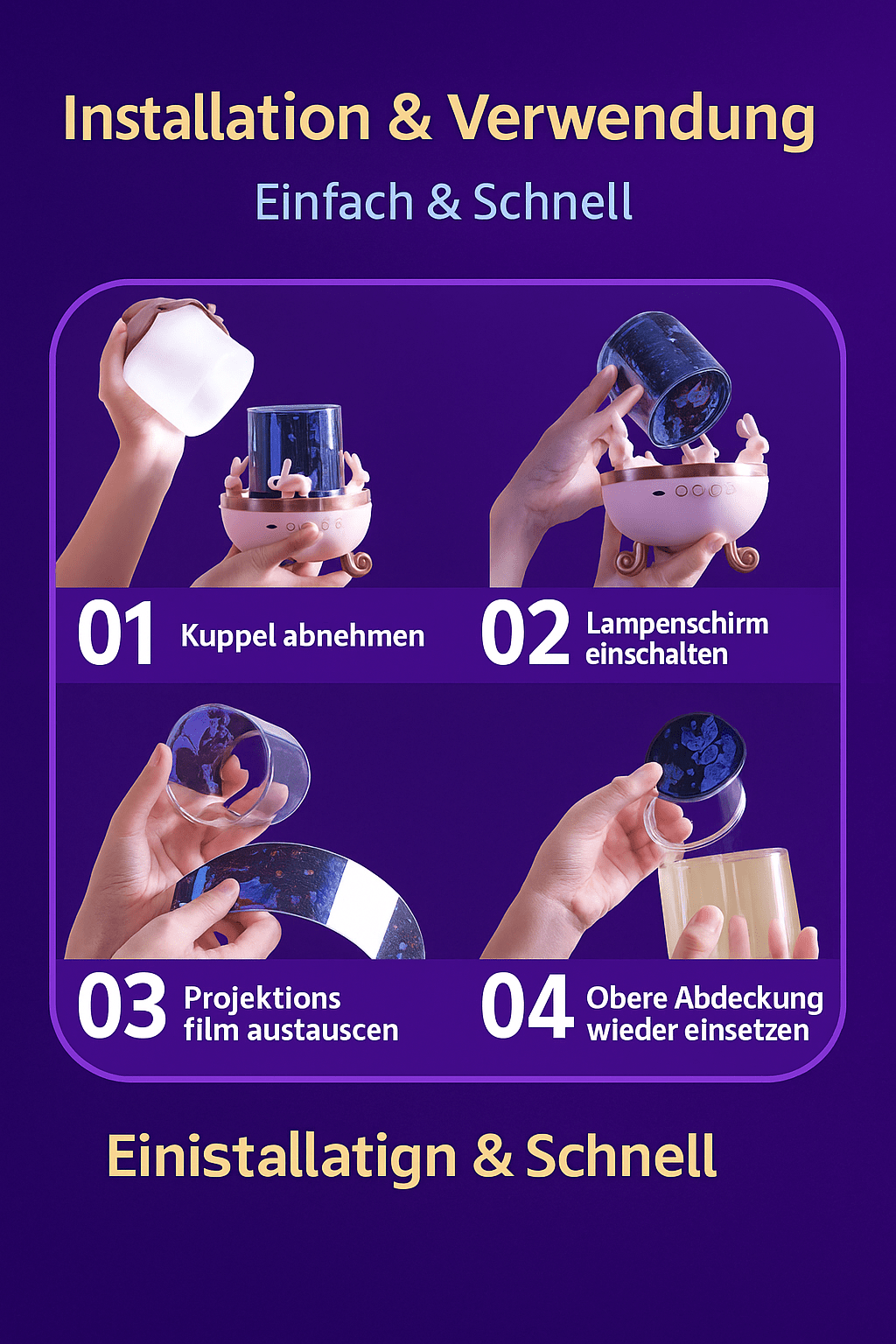 Installation & Verwendung

Einfach & Schnell

01 Kuppel abnehmen

02 Lampenschirm einschalten

03 Projektions film austauscen

04 Obere Abdeckung wieder einsetzen

Einistallatign & Schnell